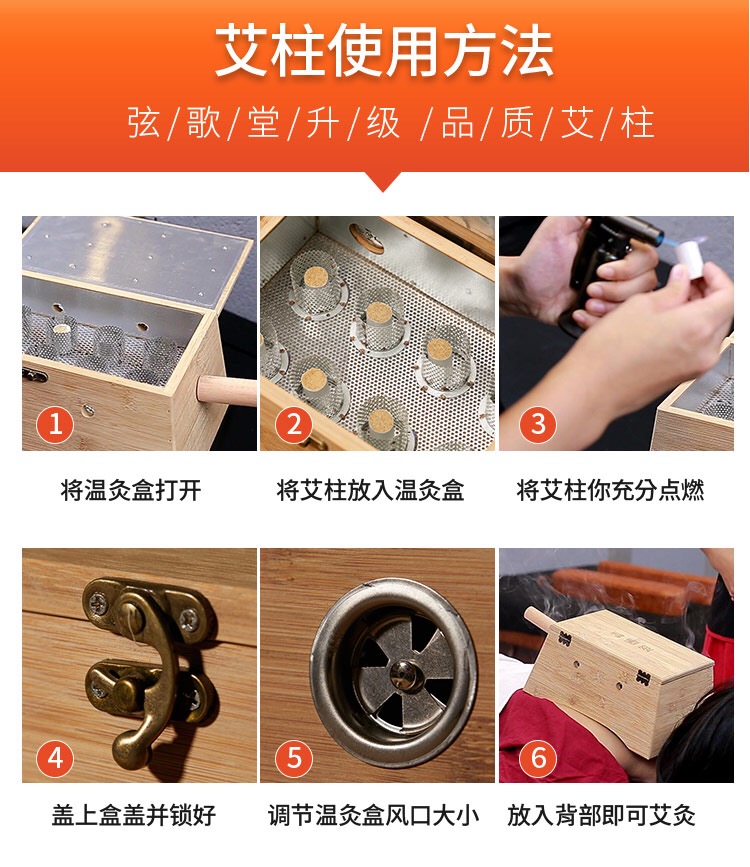 艾柱使用方法

弦/歌/堂/升/级 /品/质/艾/柱

1
将温灸盒打开

2
将艾柱放入温灸盒

3
将艾柱你充分点燃

4
盖上盒盖并锁好

5
调节温灸盒风口大小

6
放入背部即可艾灸